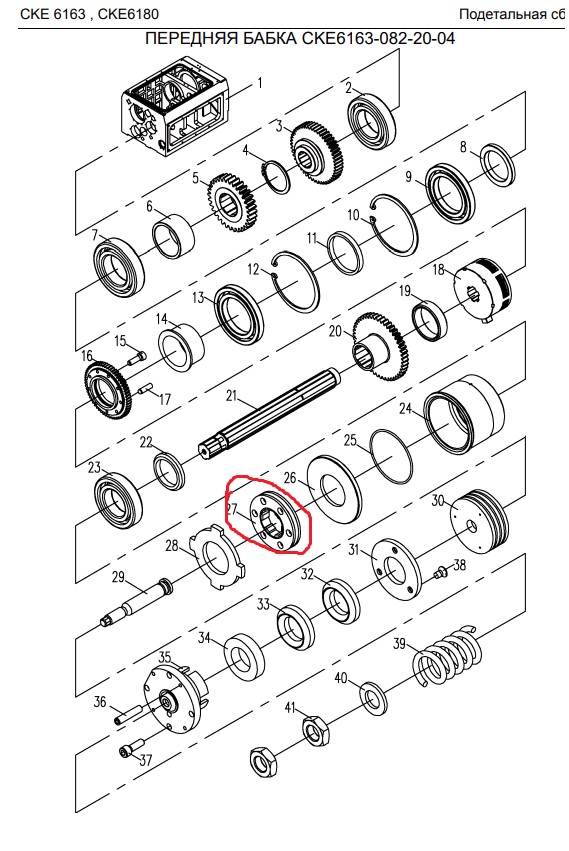 CKE 6163 , CKE6180

Подетальная сб

ПЕРЕДНЯЯ БАБКА CKE6163-082-20-04

1
2
3
4
5
6
7
8
9
10
11
12
13
14
15
16
17
18
19
20
21
22
23
24
25
26
27
28
29
30
31
32
33
34
35
36
37
38
39
40
41